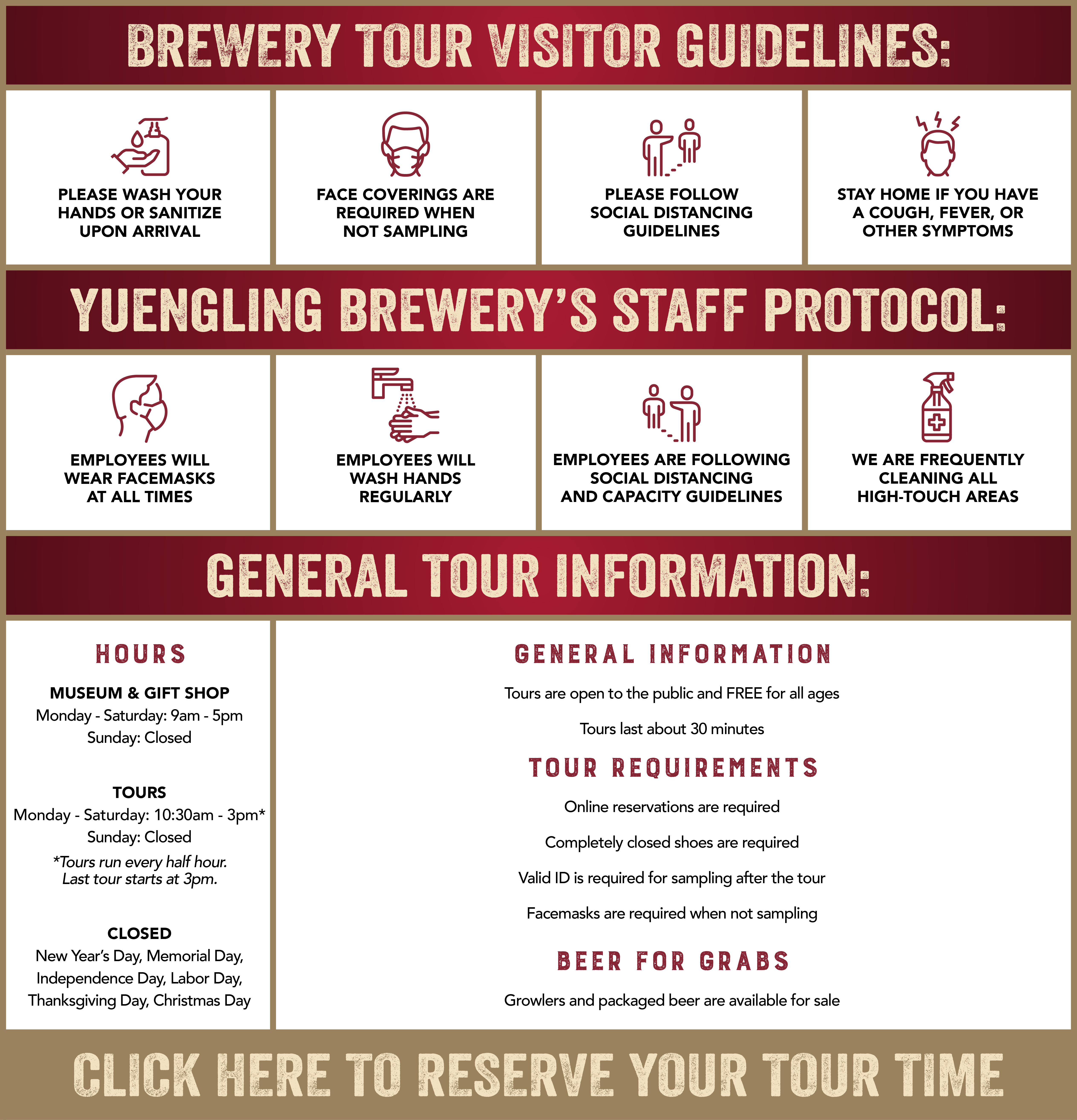 BREWERY TOUR VISITOR GUIDELINES:

PLEASE WASH YOUR HANDS OR SANITIZE UPON ARRIVAL

FACE COVERINGS ARE REQUIRED WHEN NOT SAMPLING

PLEASE FOLLOW SOCIAL DISTANCING GUIDELINES

STAY HOME IF YOU HAVE A COUGH, FEVER, OR OTHER SYMPTOMS

YUENGLING BREWERY'S STAFF PROTOCOL:

EMPLOYEES WILL WEAR FACEMASKS AT ALL TIMES

EMPLOYEES WILL WASH HANDS REGULARLY

EMPLOYEES ARE FOLLOWING SOCIAL DISTANCING AND CAPACITY GUIDELINES

WE ARE FREQUENTLY CLEANING ALL HIGH-TOUCH AREAS

GENERAL TOUR INFORMATION:

HOURS

MUSEUM & GIFT SHOP
Monday - Saturday: 9am - 5pm
Sunday: Closed

TOURS
Monday - Saturday: 10:30am - 3pm*
Sunday: Closed
*Tours run every half hour. Last tour starts at 3pm.

CLOSED
New Year's Day, Memorial Day, Independence Day, Labor Day, Thanksgiving Day, Christmas Day

GENERAL INFORMATION

Tours are open to the public and FREE for all ages

Tours last about 30 minutes

TOUR REQUIREMENTS

Online reservations are required

Completely closed shoes are required

Valid ID is required for sampling after the tour

Facemasks are required when not sampling

BEER FOR GRABS

Growlers and packaged beer are available for sale

CLICK HERE TO RESERVE YOUR TOUR TIME